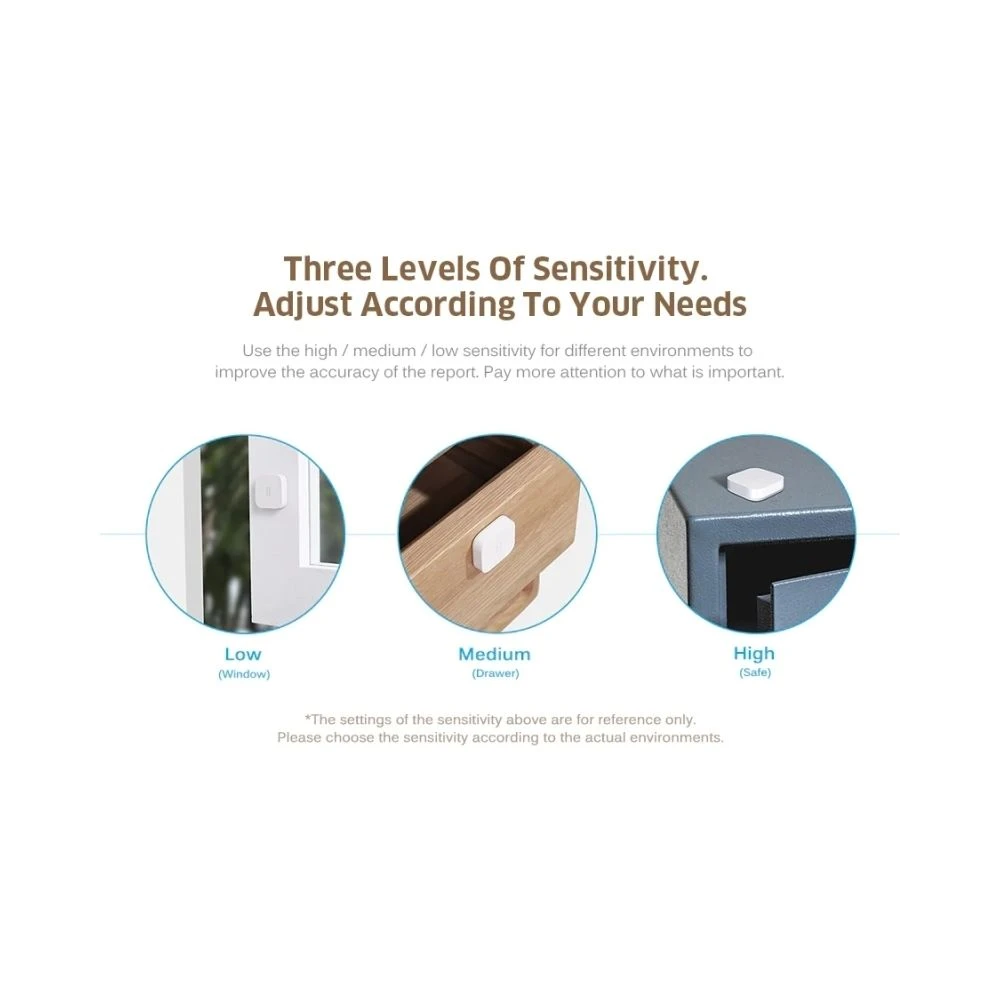 Three Levels Of Sensitivity.
Adjust According To Your Needs

Use the high / medium / low sensitivity for different environments to improve the accuracy of the report. Pay more attention to what is important.

Low
(Window)

Medium
(Drawer)

High
(Safe)

*The settings of the sensitivity above are for reference only.
Please choose the sensitivity according to the actual environments.