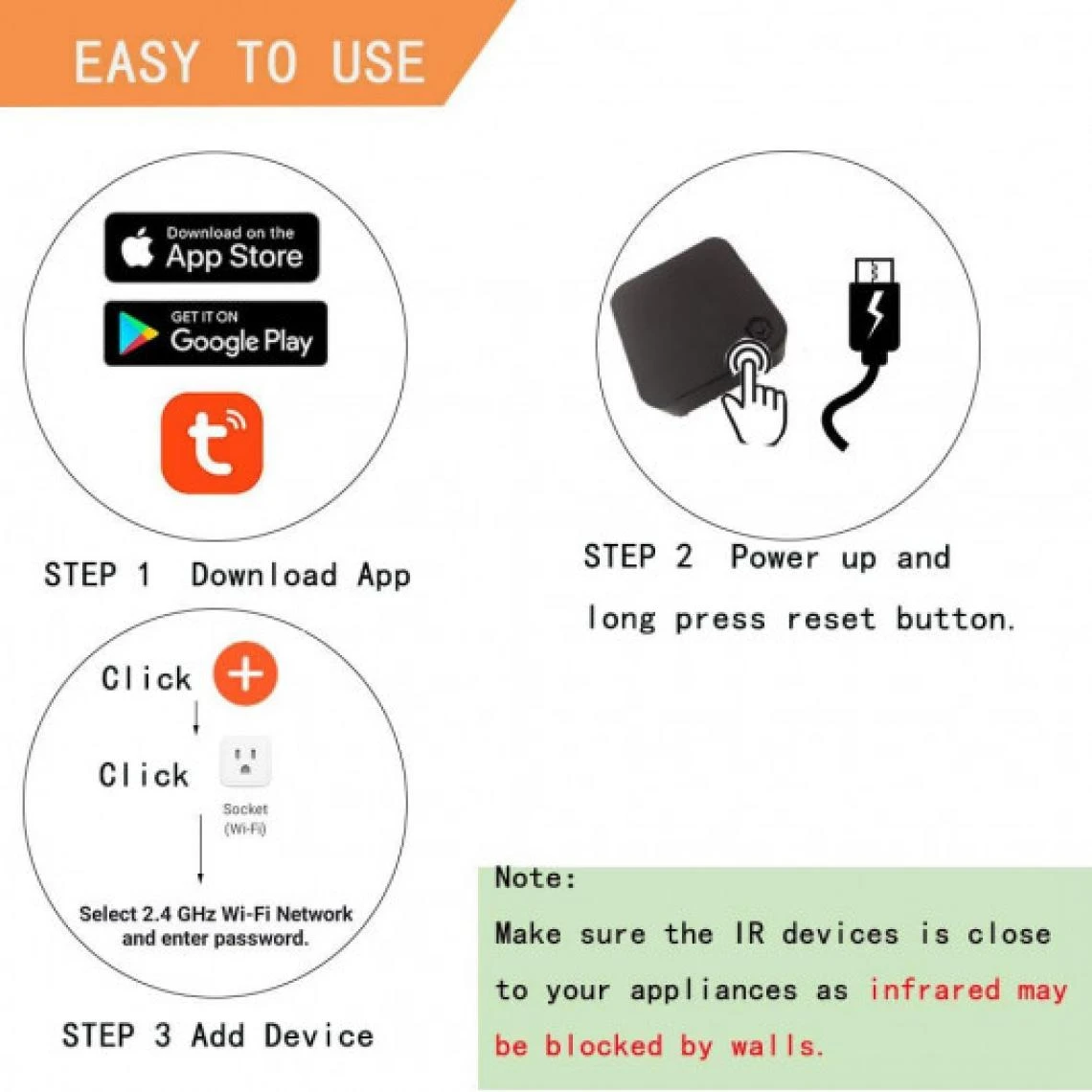 EASY TO USE

Download on the App Store

GET IT ON Google Play

STEP 1 Download App

STEP 2 Power up and long press reset button.

Click

Click

Socket (Wi-Fi)

Select 2.4 GHz Wi-Fi Network and enter password.

STEP 3 Add Device

Note:
Make sure the IR devices is close to your appliances as infrared may be blocked by walls.