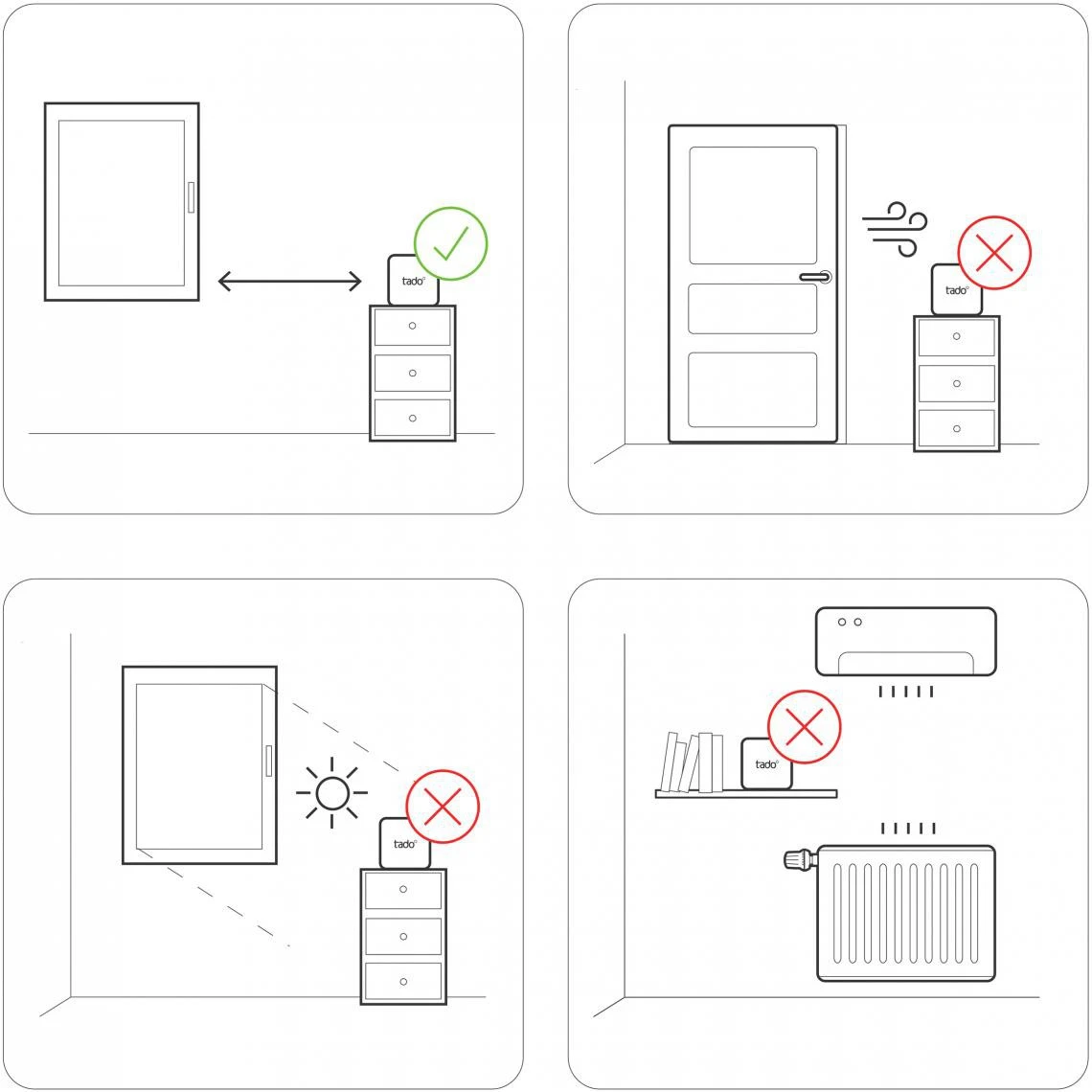 tado°

tado°

tado°

tado°